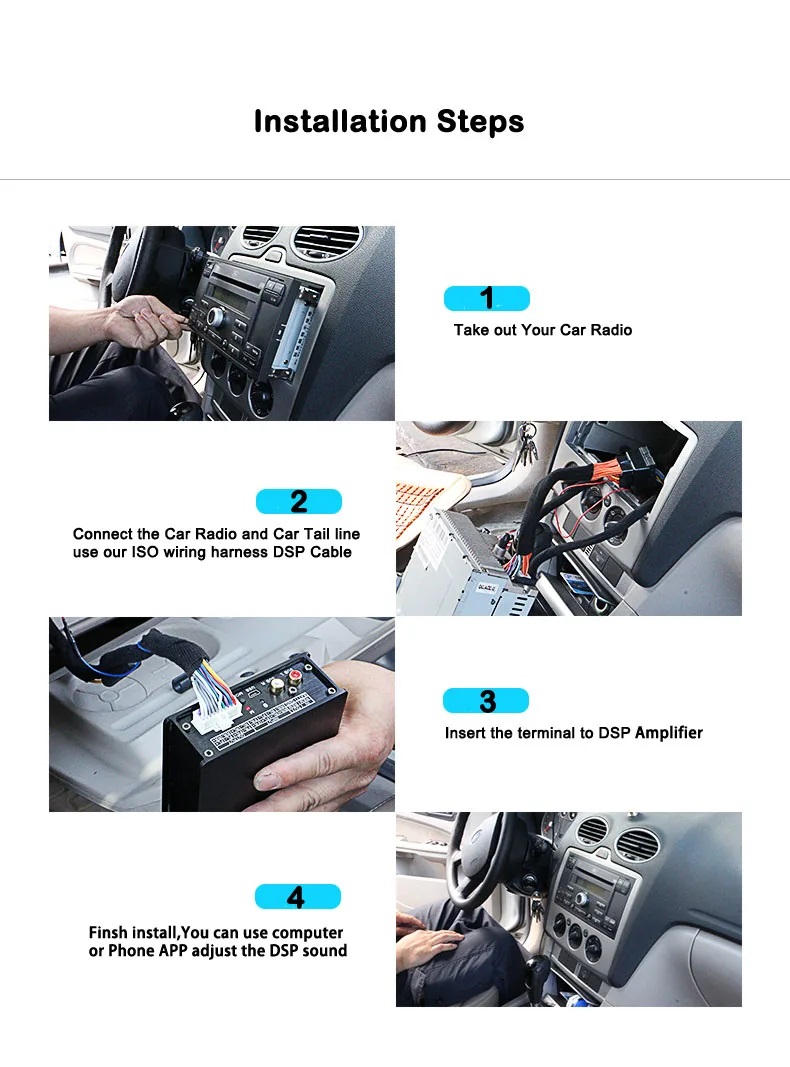 Installation Steps

1
Take out Your Car Radio

2
Connect the Car Radio and Car Tail line use our ISO wiring harness DSP Cable

3
Insert the terminal to DSP Amplifier

4
Finsh install,You can use computer or Phone APP adjust the DSP sound