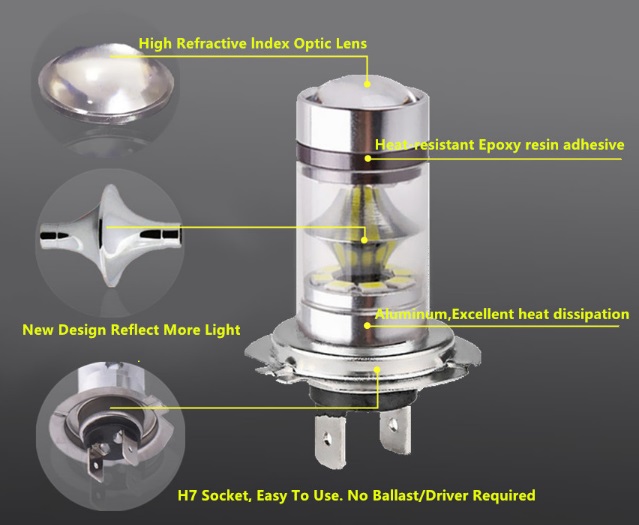 High Refractive Index Optic Lens

Heat-resistant Epoxy resin adhesive

New Design Reflect More Light

Aluminum,Excellent heat dissipation

H7 Socket, Easy To Use. No Ballast/Driver Required