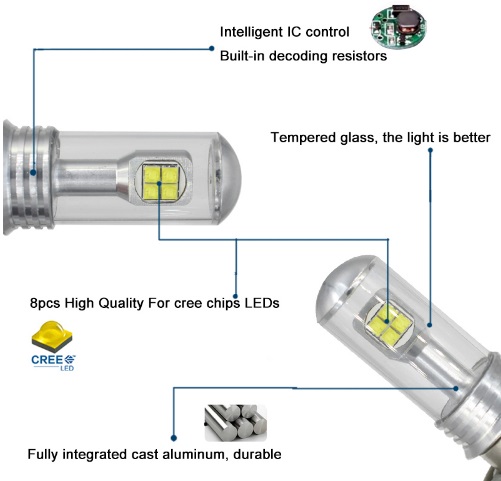 Intelligent IC control
Built-in decoding resistors

Tempered glass, the light is better

8pcs High Quality For cree chips LEDs

CREE
LED

Fully integrated cast aluminum, durable